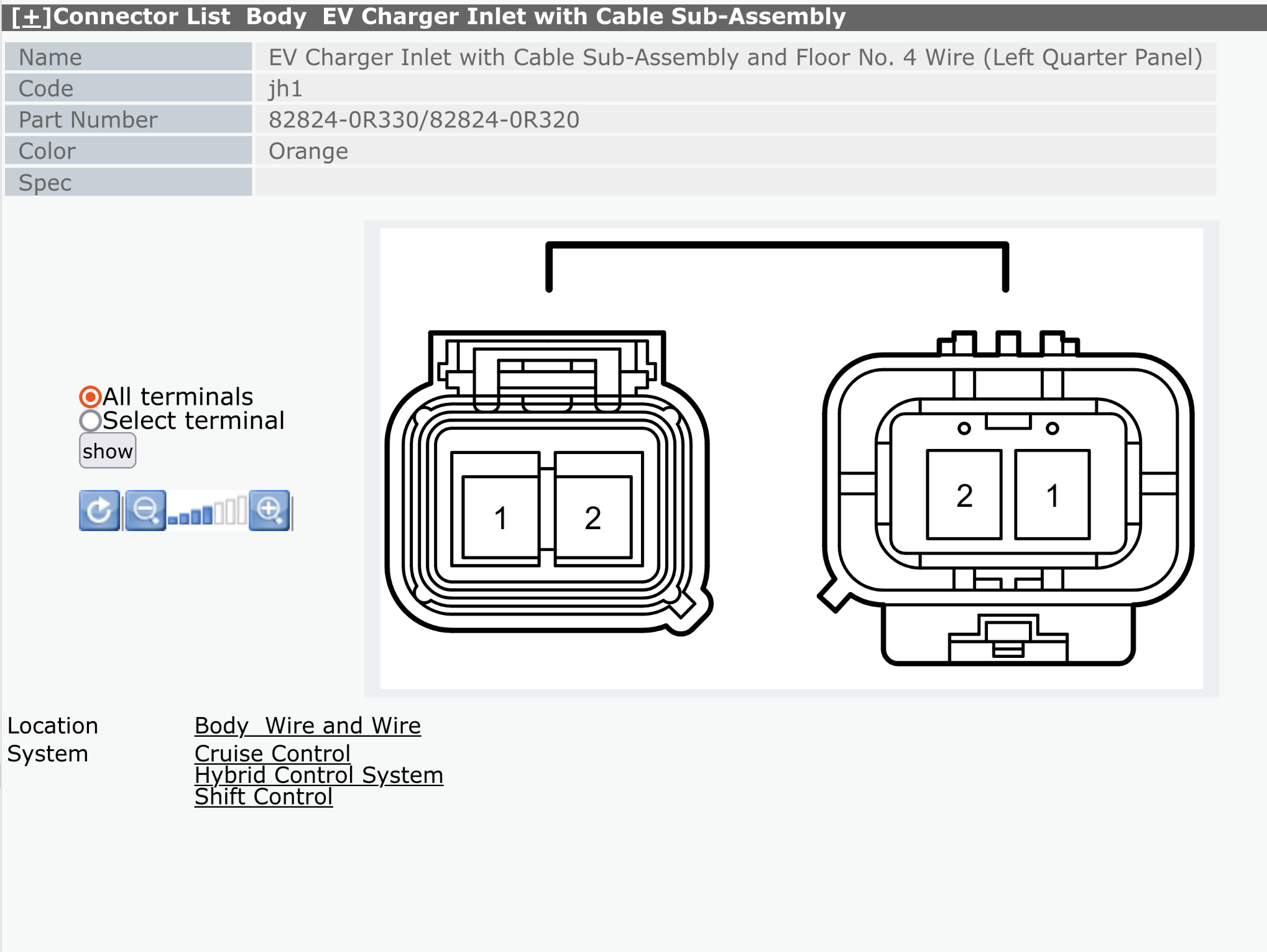 [±]Connector List Body EV Charger Inlet with Cable Sub-Assembly

| Name | EV Charger Inlet with Cable Sub-Assembly and Floor No. 4 Wire (Left Quarter Panel) |
|---|---|
| Code | jh1 |
| Part Number | 82824-0R330/82824-0R320 |
| Color | Orange |
| Spec | |

All terminals
Select terminal
show

1 2

2 1

Location Body Wire and Wire
System Cruise Control
Hybrid Control System
Shift Control