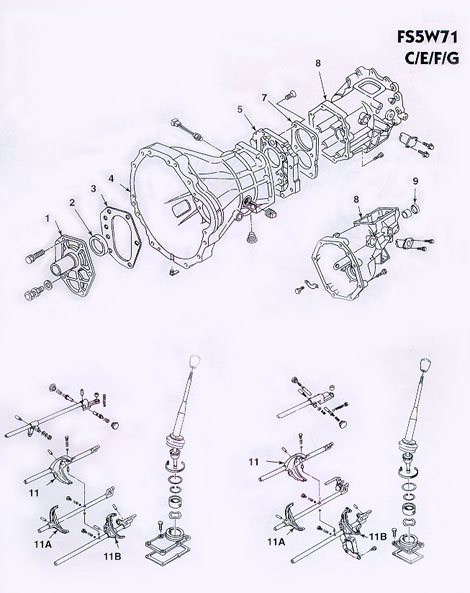 FS5W71
C/E/F/G

8
7
5
4
3
2
1
9
8

11
11A
11B
11
11A
11B