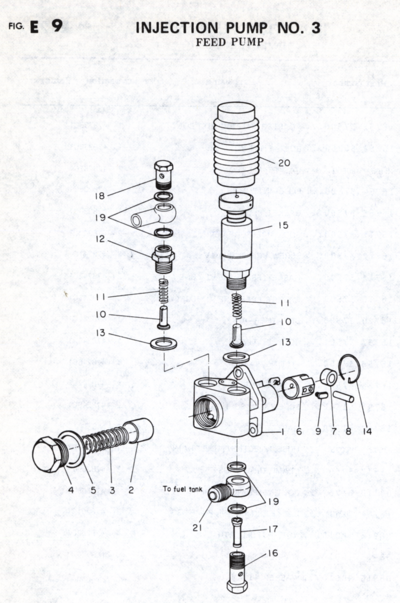 FIG. E 9 INJECTION PUMP NO. 3
FEED PUMP

20
18
19
15
12
11
11
10
10
13
13
1
6
9
7
8
14
4
5
3
2
To fuel tank
19
21
17
16